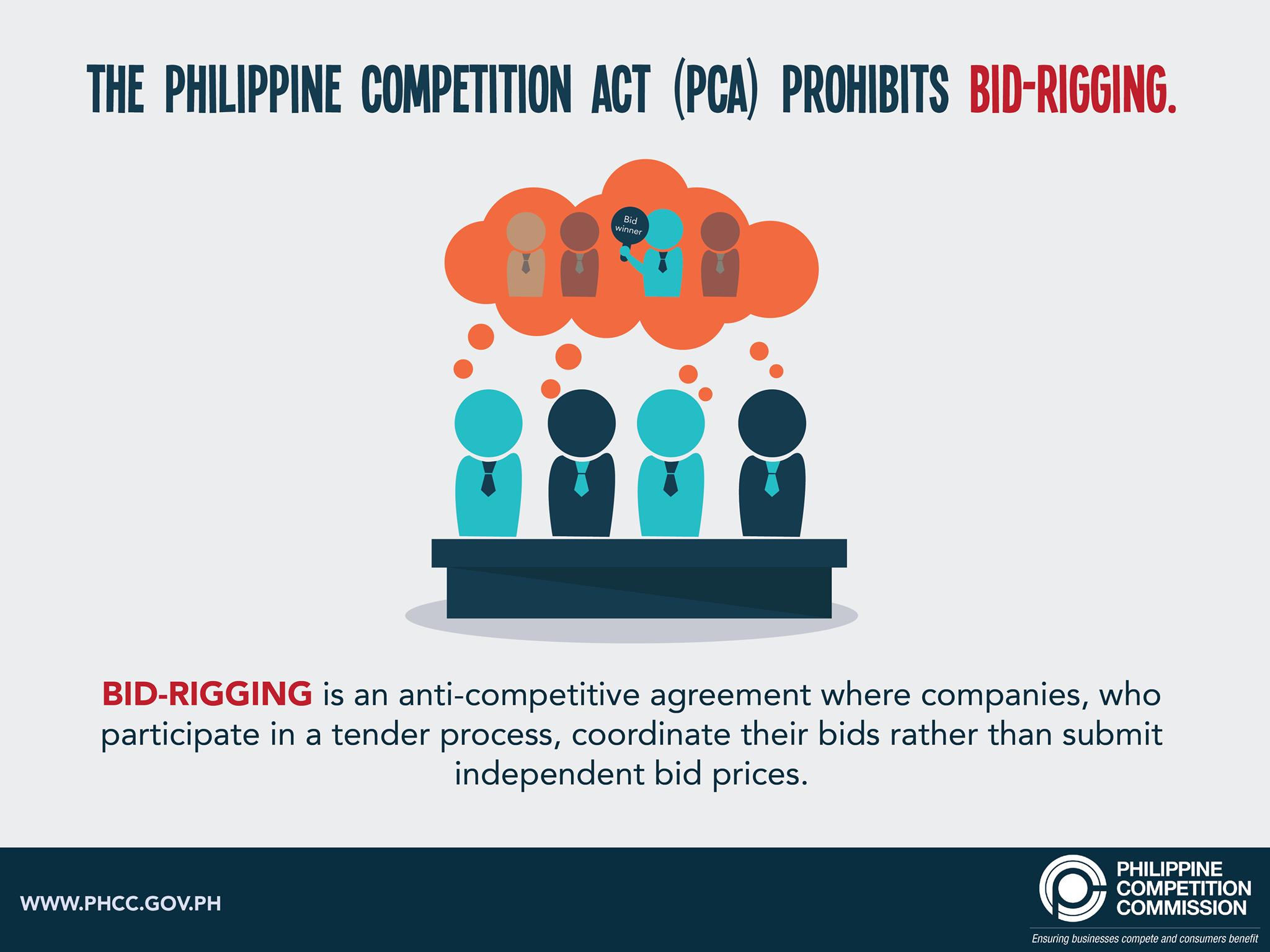 THE PHILIPPINE COMPETITION ACT (PCA) PROHIBITS BID-RIGGING.

Bid winner

BID-RIGGING is an anti-competitive agreement where companies, who participate in a tender process, coordinate their bids rather than submit independent bid prices.

WWW.PHCC.GOV.PH

PHILIPPINE COMPETITION COMMISSION

Ensuring businesses compete and consumers benefit